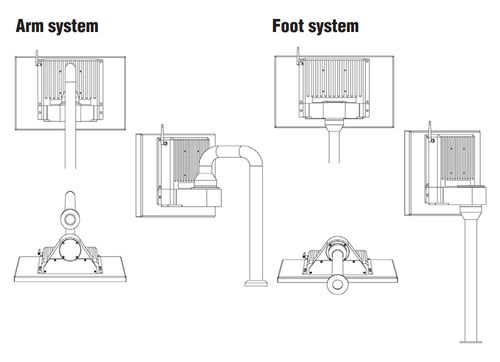 Arm system

Foot system