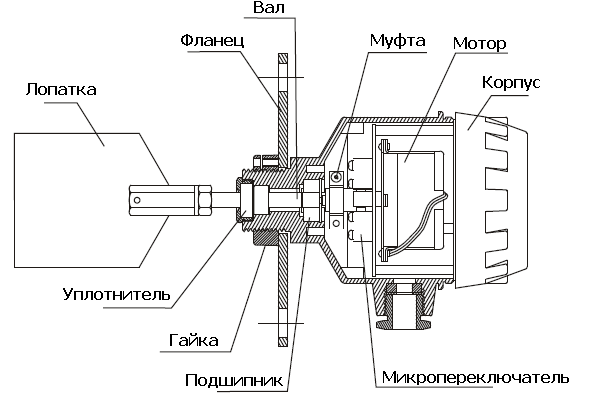 Вал
Фланец
Муфта
Мотор
Корпус
Лопатка
Уплотнитель
Гайка
Подшипник
Микропереключатель